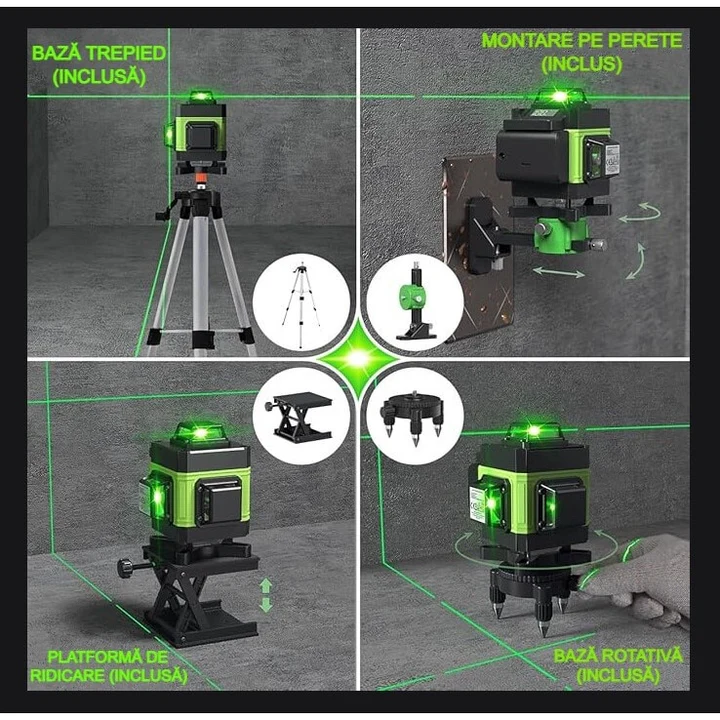 BAZĂ TREPIED (INCLUSĂ)

MONTARE PE PERETE (INCLUS)

PLATFORMĂ DE RIDICARE (INCLUSĂ)

BAZĂ ROTATIVĂ (INCLUSĂ)